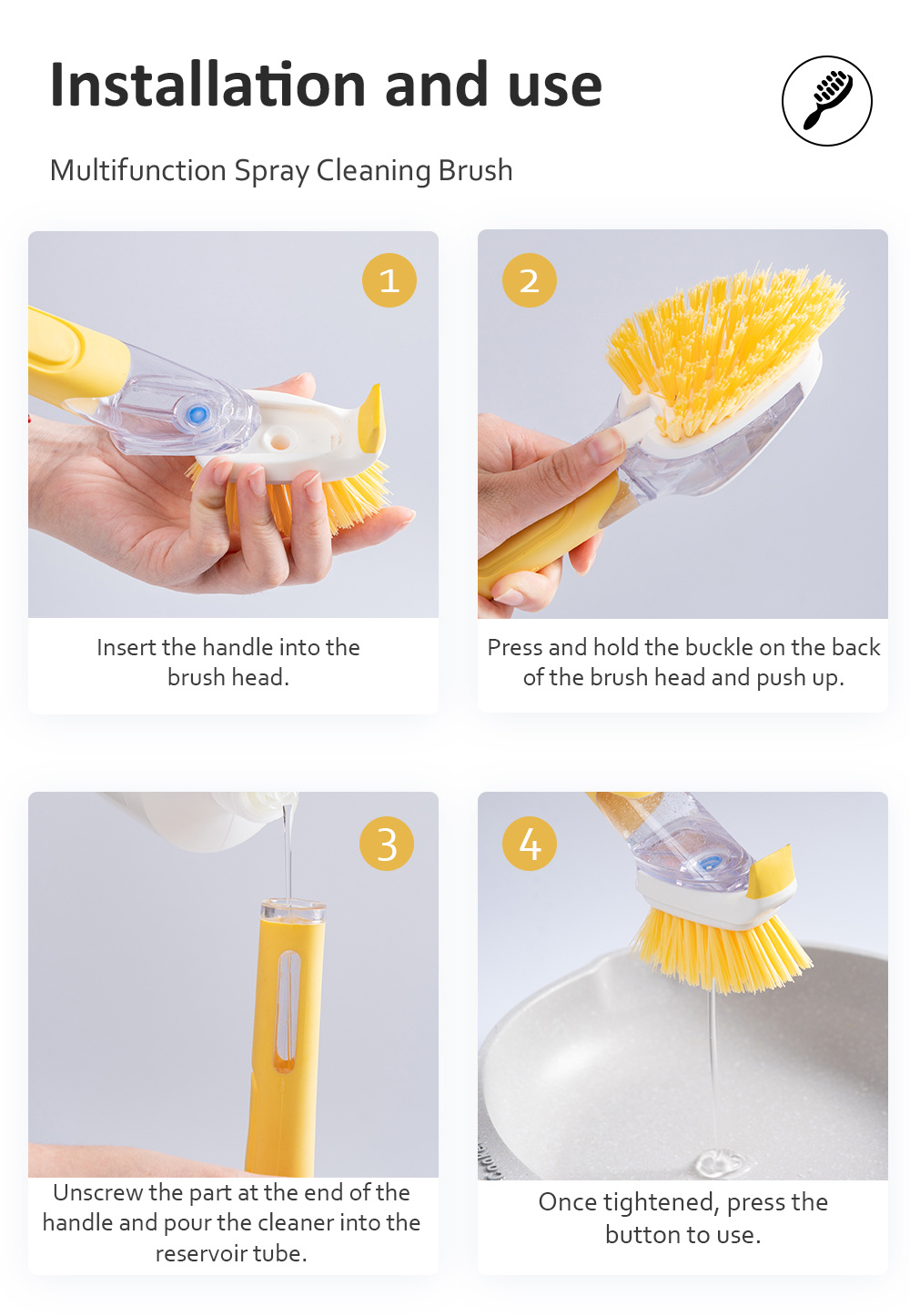 Installation and use

Multifunction Spray Cleaning Brush

1

Insert the handle into the brush head.

2

Press and hold the buckle on the back of the brush head and push up.

3

Unscrew the part at the end of the handle and pour the cleaner into the reservoir tube.

4

Once tightened, press the button to use.